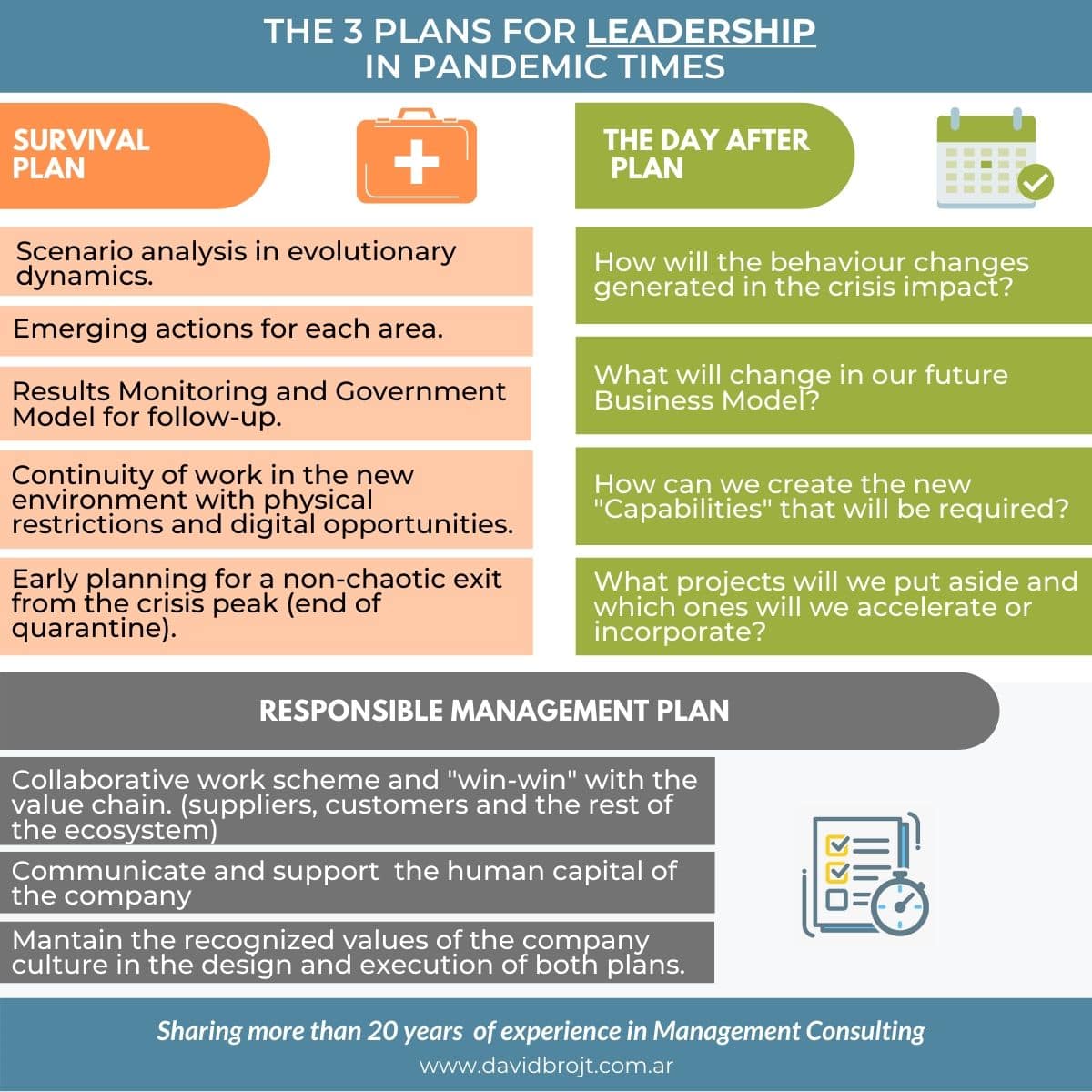 THE 3 PLANS FOR LEADERSHIP IN PANDEMIC TIMES

SURVIVAL PLAN

Scenario analysis in evolutionary dynamics.

Emerging actions for each area.

Results Monitoring and Government Model for follow-up.

Continuity of work in the new environment with physical restrictions and digital opportunities.

Early planning for a non-chaotic exit from the crisis peak (end of quarantine).

THE DAY AFTER PLAN

How will the behaviour changes generated in the crisis impact?

What will change in our future Business Model?

How can we create the new "Capabilities" that will be required?

What projects will we put aside and which ones will we accelerate or incorporate?

RESPONSIBLE MANAGEMENT PLAN

Collaborative work scheme and "win-win" with the value chain. (suppliers, customers and the rest of the ecosystem)

Communicate and support the human capital of the company

Mantain the recognized values of the company culture in the design and execution of both plans.

Sharing more than 20 years of experience in Management Consulting

www.davidbrojt.com.ar