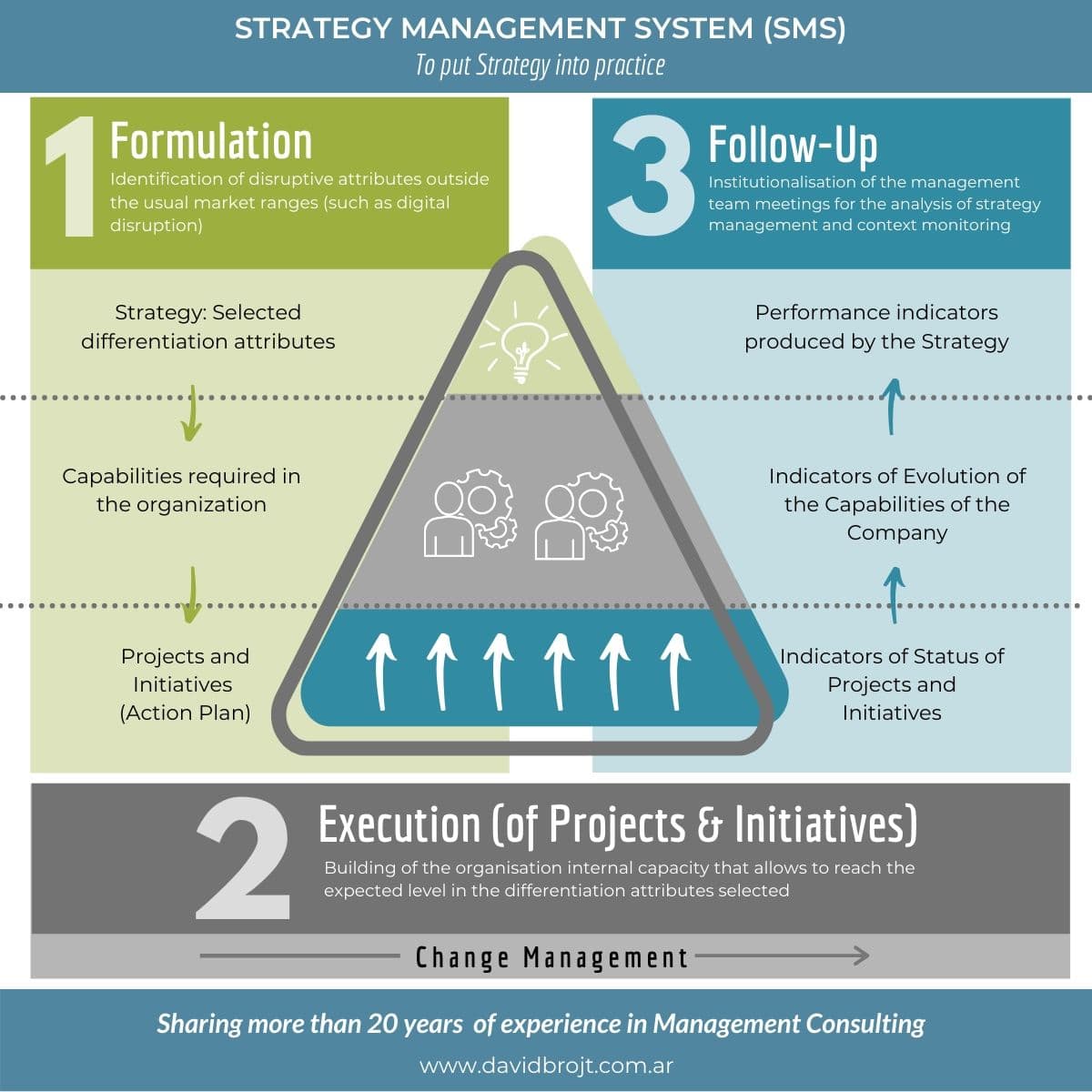 STRATEGY MANAGEMENT SYSTEM (SMS)
To put Strategy into practice

1 Formulation
Identification of disruptive attributes outside the usual market ranges (such as digital disruption)

Strategy: Selected differentiation attributes

Capabilities required in the organization

Projects and Initiatives (Action Plan)

3 Follow-Up
Institutionalisation of the management team meetings for the analysis of strategy management and context monitoring

Performance indicators produced by the Strategy

Indicators of Evolution of the Capabilities of the Company

Indicators of Status of Projects and Initiatives

2 Execution (of Projects & Initiatives)
Building of the organisation internal capacity that allows to reach the expected level in the differentiation attributes selected

Change Management

Sharing more than 20 years of experience in Management Consulting
www.davidbrojt.com.ar