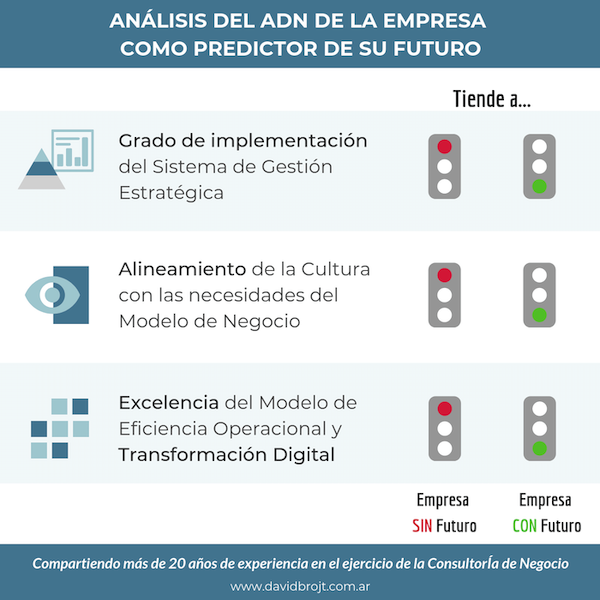 ANÁLISIS DEL ADN DE LA EMPRESA COMO PREDICTOR DE SU FUTURO

Tiende a...

Grado de implementación del Sistema de Gestión Estratégica

Alineamiento de la Cultura con las necesidades del Modelo de Negocio

Excelencia del Modelo de Eficiencia Operacional y Transformación Digital

Empresa SIN Futuro

Empresa CON Futuro

Compartiendo más de 20 años de experiencia en el ejercicio de la ConsultorÍa de Negocio

www.davidbrojt.com.ar